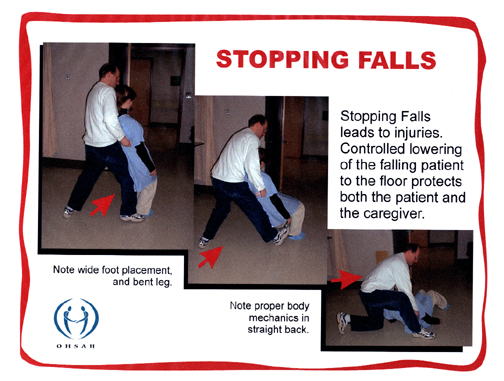 STOPPING FALLS

Stopping Falls leads to injuries. Controlled lowering of the falling patient to the floor protects both the patient and the caregiver.

Note wide foot placement, and bent leg.

Note proper body mechanics in straight back.

OHSAH